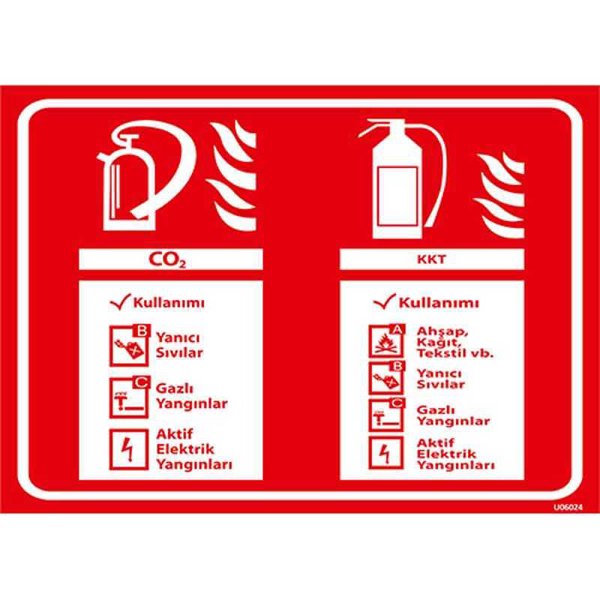 $CO_2$

✓ Kullanımı

B Yanıcı Sıvılar

C Gazlı Yangınlar

Aktif Elektrik Yangınları

KKT

✓ Kullanımı

A Ahşap, Kağıt, Tekstil vb.

B Yanıcı Sıvılar

C Gazlı Yangınlar

Aktif Elektrik Yangınları

U06024